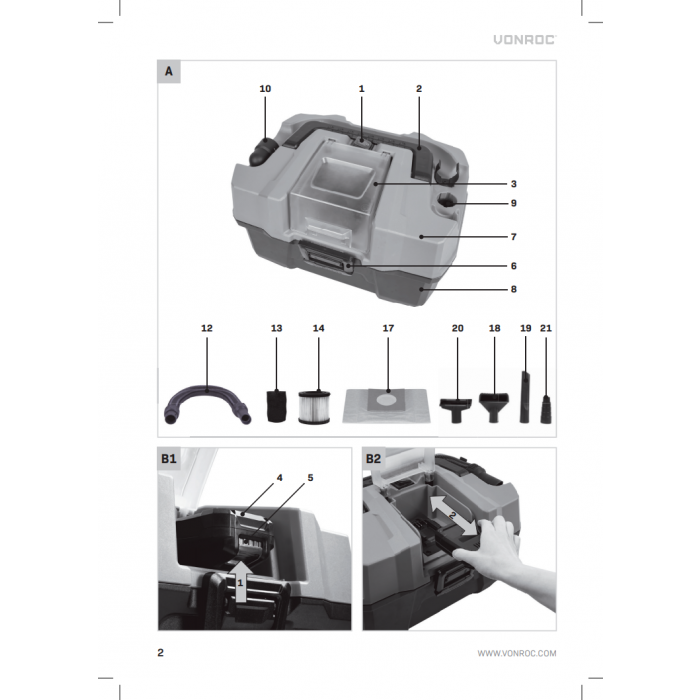 VONROC

A

10
1
2
3
9
7
6
8

12
13
14
17
20
18
19
21

B1

4
5
1

B2

2

2

WWW.VONROC.COM